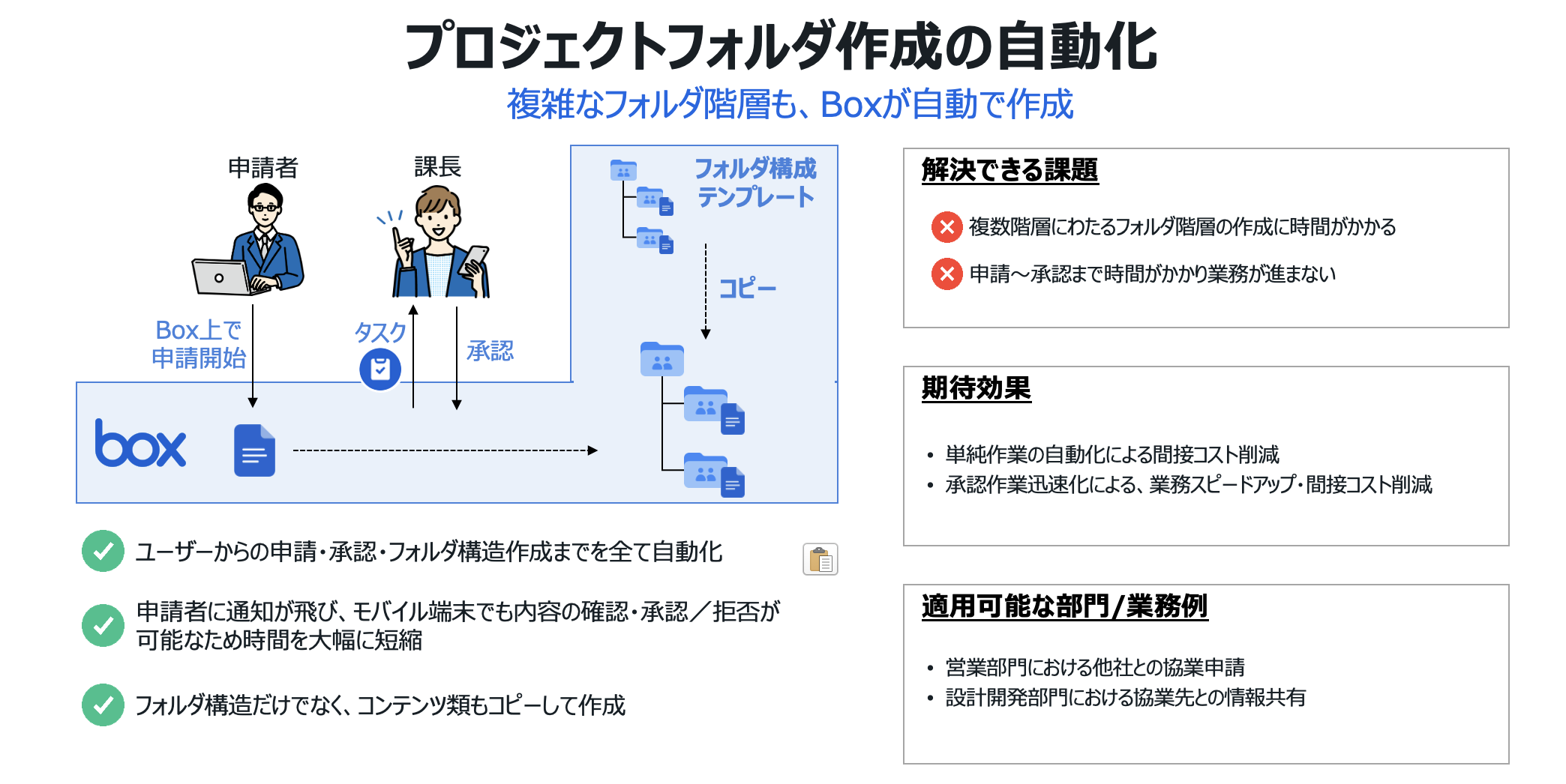 プロジェクトフォルダ作成の自動化

複雑なフォルダ階層も、Boxが自動で作成

申請者

課長

フォルダ構成テンプレート

コピー

Box上で申請開始

タスク

承認

box

ユーザーからの申請・承認・フォルダ構造作成までを全て自動化

申請者に通知が飛び、モバイル端末でも内容の確認・承認／拒否が可能なため時間を大幅に短縮

フォルダ構造だけでなく、コンテンツ類もコピーして作成

解決できる課題

複数階層にわたるフォルダ階層の作成に時間がかかる

申請～承認まで時間がかかり業務が進まない

期待効果

• 単純作業の自動化による間接コスト削減
• 承認作業迅速化による、業務スピードアップ・間接コスト削減

適用可能な部門/業務例

• 営業部門における他社との協業申請
• 設計開発部門における協業先との情報共有