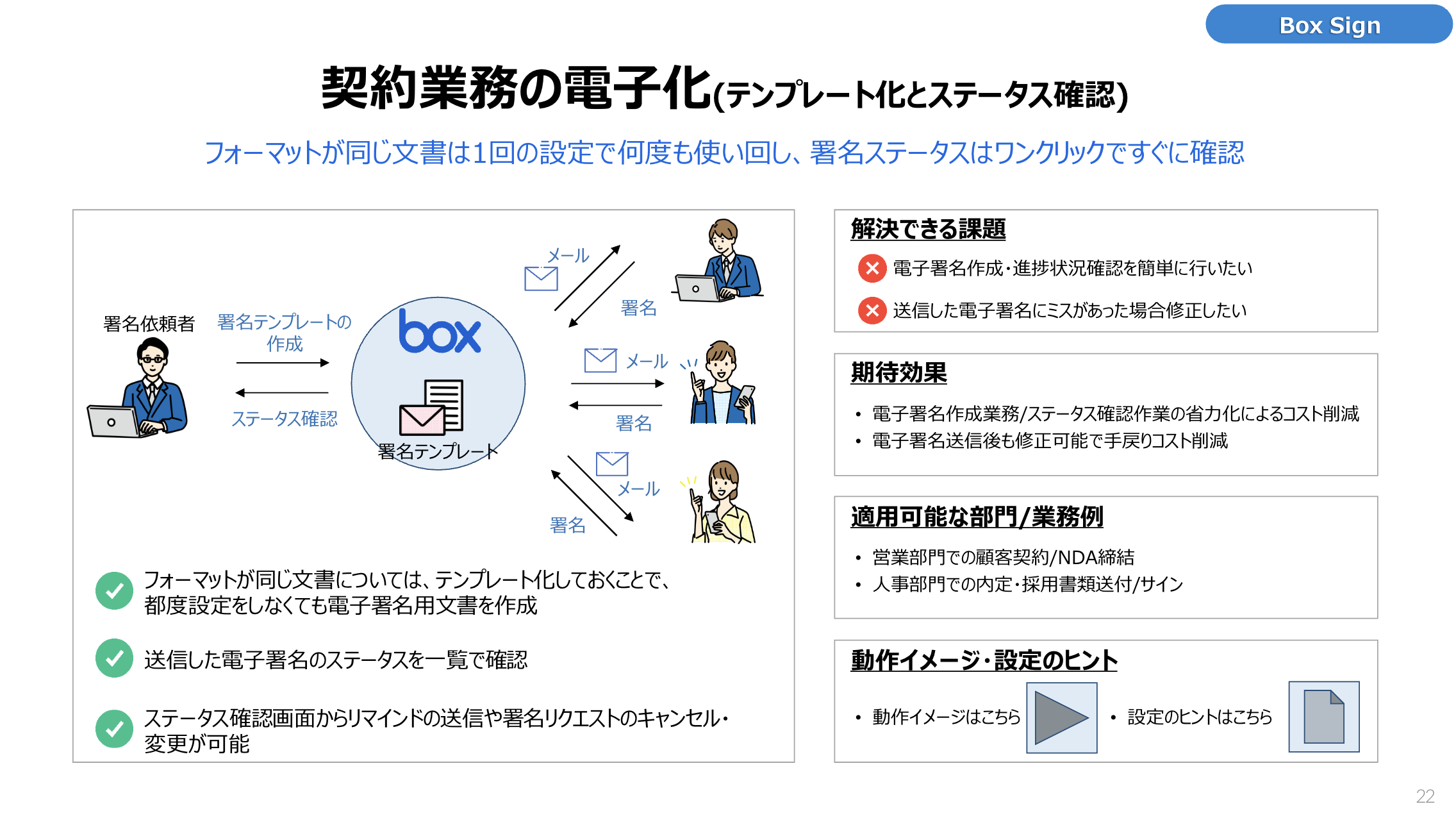 Box Sign

契約業務の電子化(テンプレート化とステータス確認)

フォーマットが同じ文書は1回の設定で何度も使い回し、署名ステータスはワンクリックですぐに確認

署名依頼者

署名テンプレートの作成

ステータス確認

box

署名テンプレート

メール

署名

メール

署名

メール

署名

フォーマットが同じ文書については、テンプレート化しておくことで、都度設定をしなくても電子署名用文書を作成

送信した電子署名のステータスを一覧で確認

ステータス確認画面からリマインドの送信や署名リクエストのキャンセル・変更が可能

解決できる課題

電子署名作成・進捗状況確認を簡単に行いたい

送信した電子署名にミスがあった場合修正したい

期待効果

• 電子署名作成業務/ステータス確認作業の省力化によるコスト削減
• 電子署名送信後も修正可能で手戻りコスト削減

適用可能な部門/業務例

• 営業部門での顧客契約/NDA締結
• 人事部門での内定・採用書類送付/サイン

動作イメージ・設定のヒント

• 動作イメージはこちら

• 設定のヒントはこちら

22